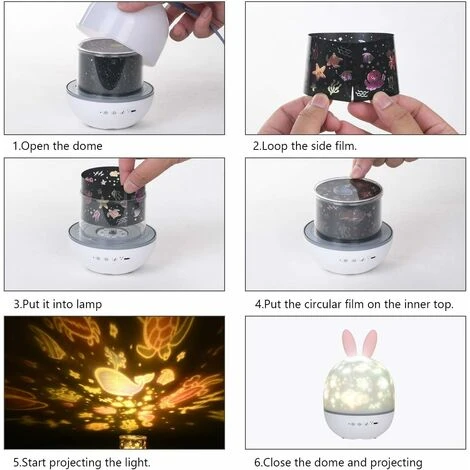 1.Open the dome

2.Loop the side film.

3.Put it into lamp

4.Put the circular film on the inner top.

5.Start projecting the light.

6.Close the dome and projecting