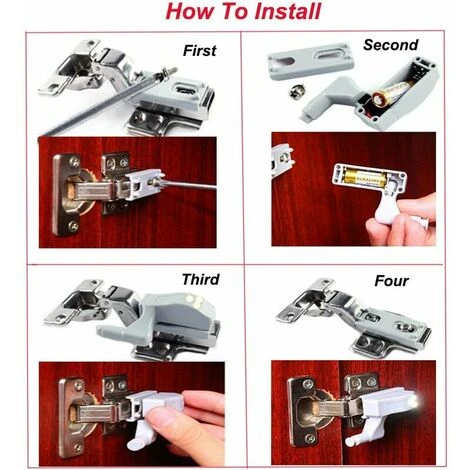 How To Install

First

Second

ALKALINE

Third

Four